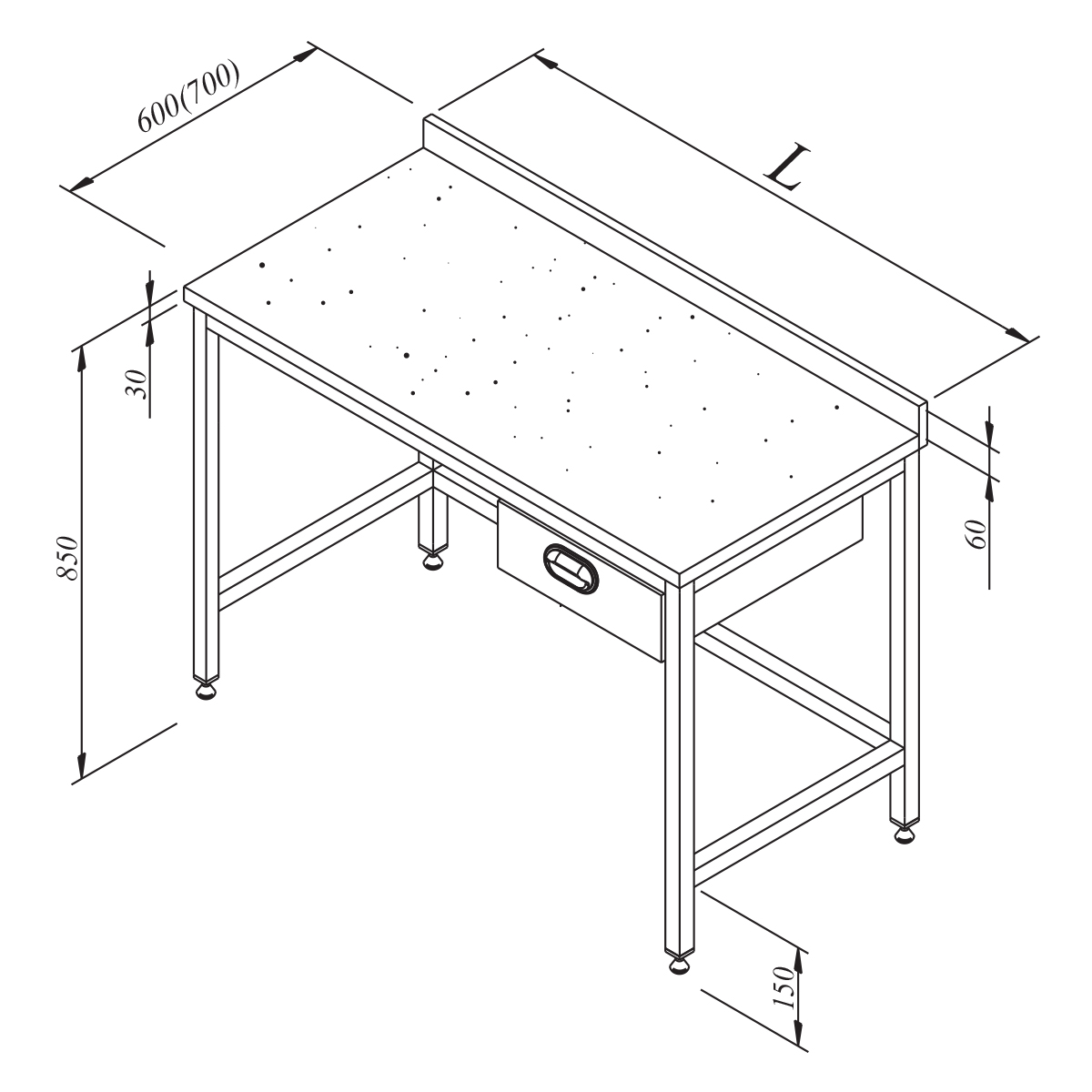 600(700)

L

30

850

60

150